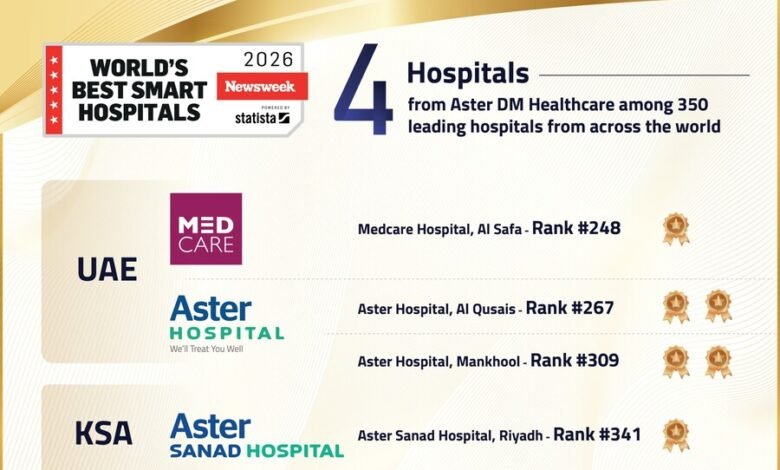 WORLD'S BEST SMART HOSPITALS 2026 Newsweek POWERED BY statista

4 Hospitals

from Aster DM Healthcare among 350 leading hospitals from across the world

UAE

MED CARE

Medcare Hospital, Al Safa - Rank #248

Aster HOSPITAL We'll Treat You Well

Aster Hospital, Al Qusais - Rank #267

Aster Hospital, Mankhool - Rank #309

KSA

Aster SANAD HOSPITAL

Aster Sanad Hospital, Riyadh - Rank #341