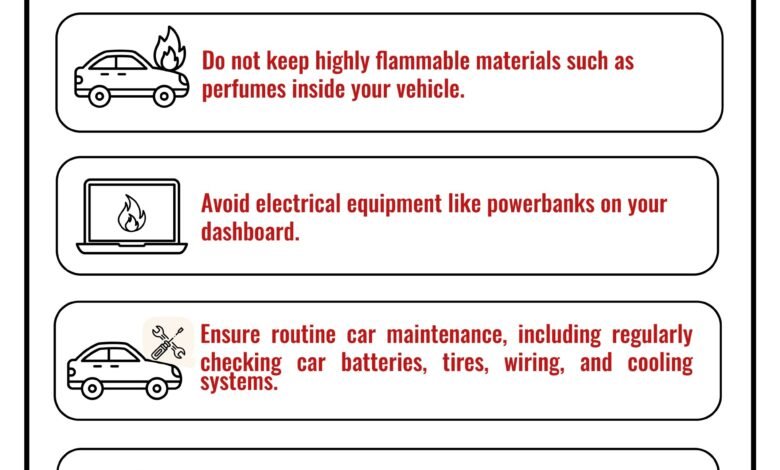 Do not keep highly flammable materials such as perfumes inside your vehicle.

Avoid electrical equipment like powerbanks on your dashboard.

Ensure routine car maintenance, including regularly checking car batteries, tires, wiring, and cooling systems.